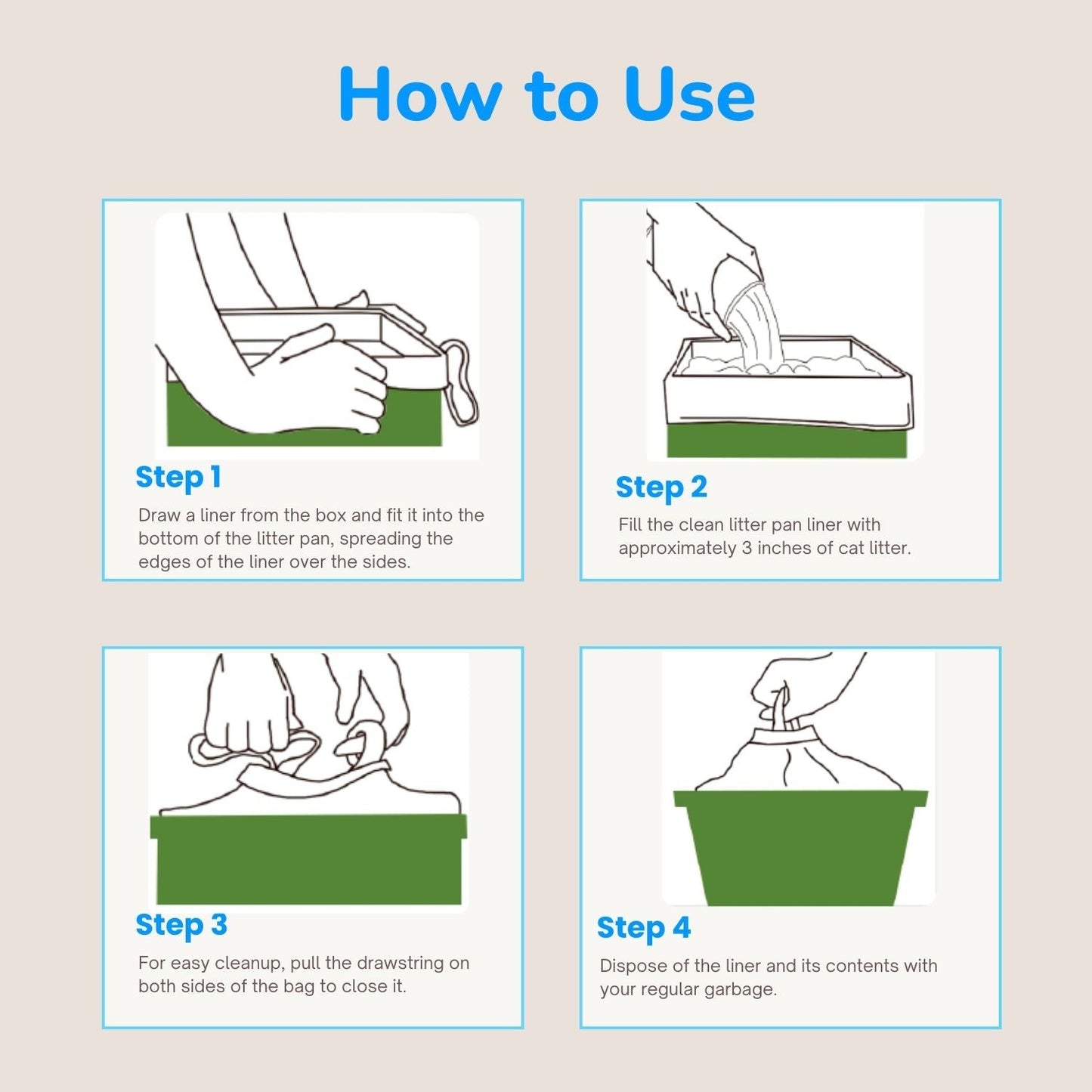 How to Use

Step 1

Draw a liner from the box and fit it into the bottom of the litter pan, spreading the edges of the liner over the sides.

Step 2

Fill the clean litter pan liner with approximately 3 inches of cat litter.

Step 3

For easy cleanup, pull the drawstring on both sides of the bag to close it.

Step 4

Dispose of the liner and its contents with your regular garbage.