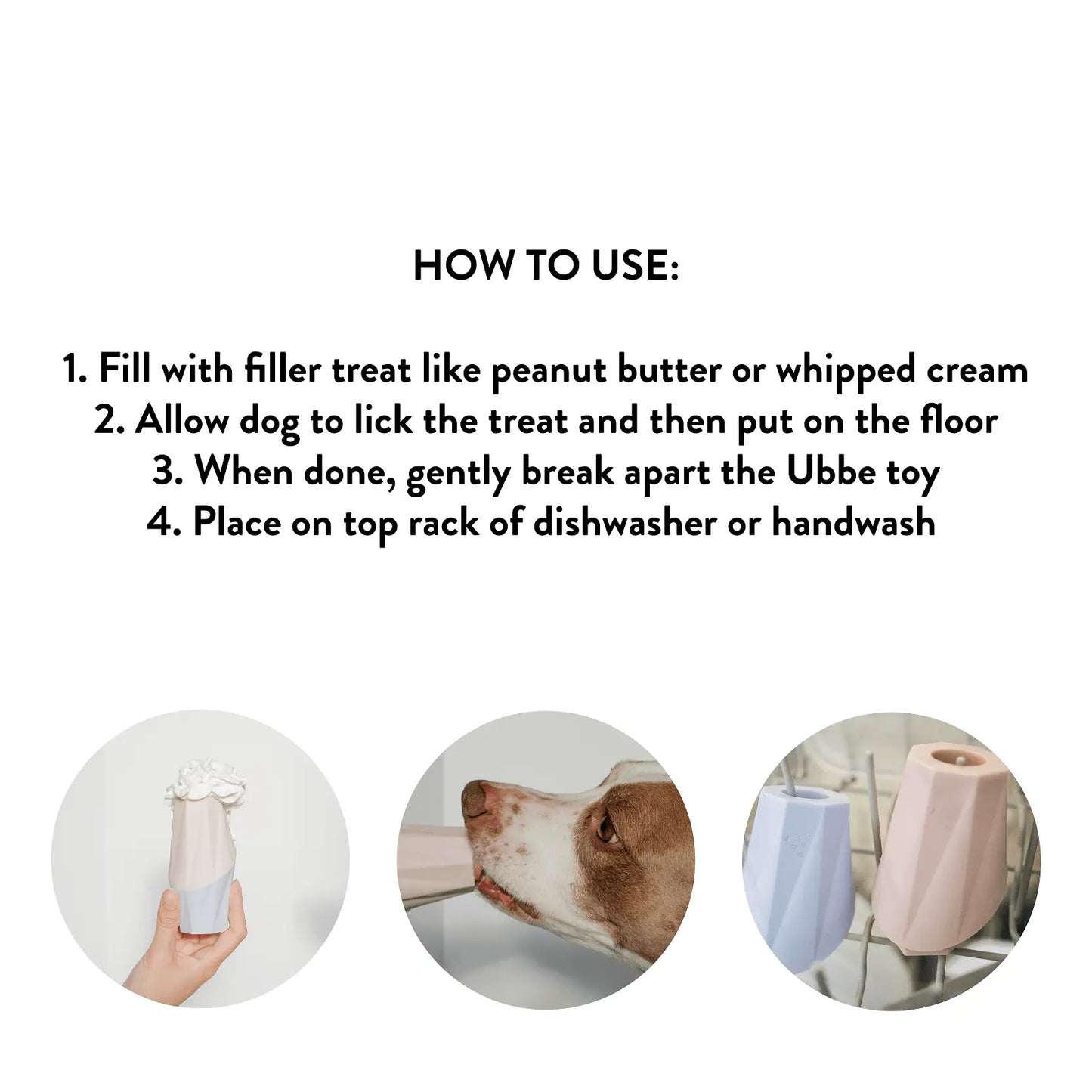 HOW TO USE:

1. Fill with filler treat like peanut butter or whipped cream
2. Allow dog to lick the treat and then put on the floor
3. When done, gently break apart the Ubbe toy
4. Place on top rack of dishwasher or handwash