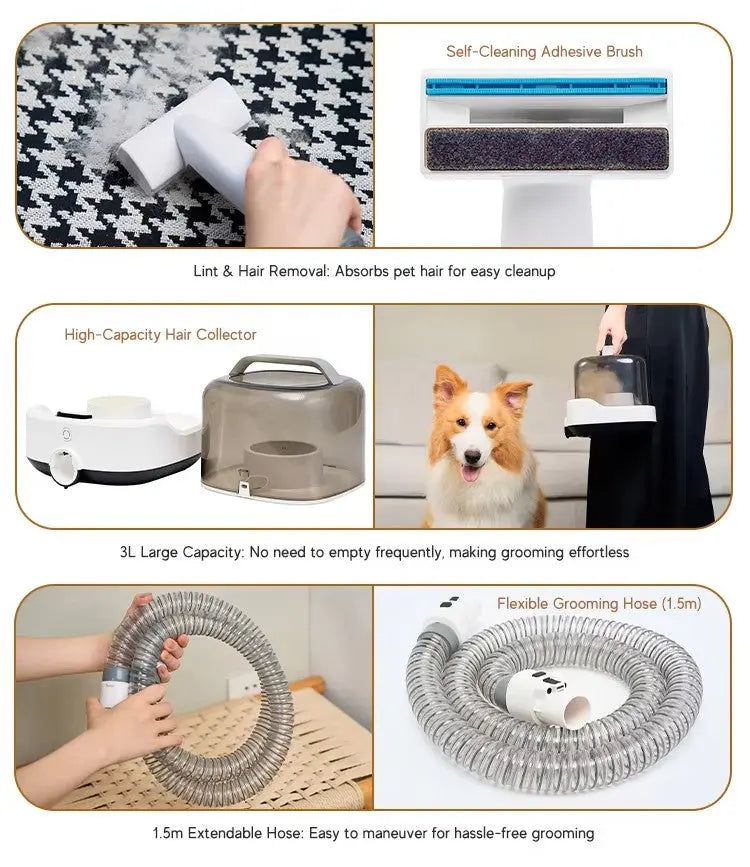 Self-Cleaning Adhesive Brush

Lint & Hair Removal: Absorbs pet hair for easy cleanup

High-Capacity Hair Collector

3L Large Capacity: No need to empty frequently, making grooming effortless

Flexible Grooming Hose (1.5m)

1.5m Extendable Hose: Easy to maneuver for hassle-free grooming