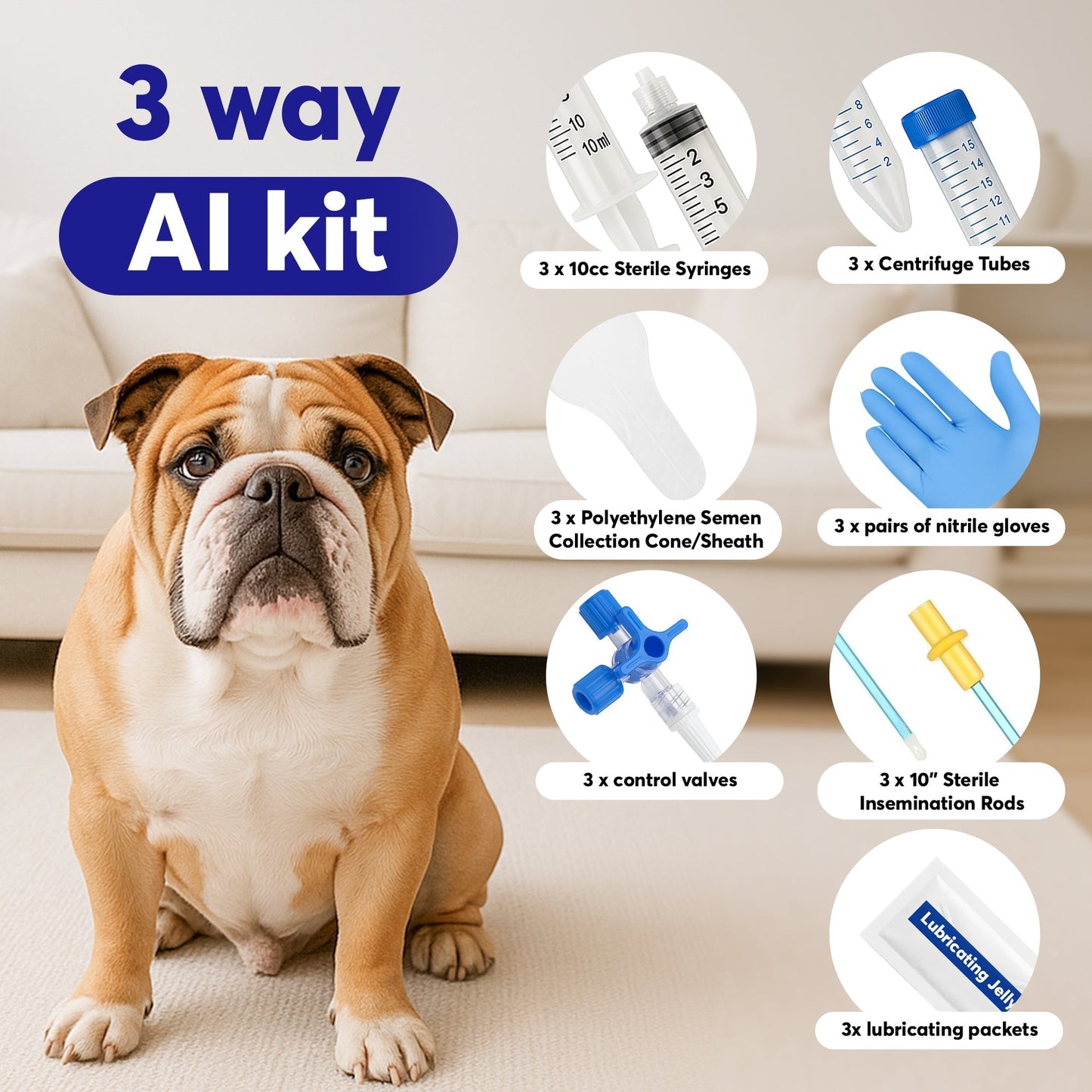 3 way
AI kit

10
10ml
2
3
5
3 x 10cc Sterile Syringes

8
6
4
2
15
14
15
12
11
3 x Centrifuge Tubes

3 x Polyethylene Semen Collection Cone/Sheath

3 x pairs of nitrile gloves

3 x control valves

3 x 10" Sterile Insemination Rods

Lubricating Jelly
3x lubricating packets