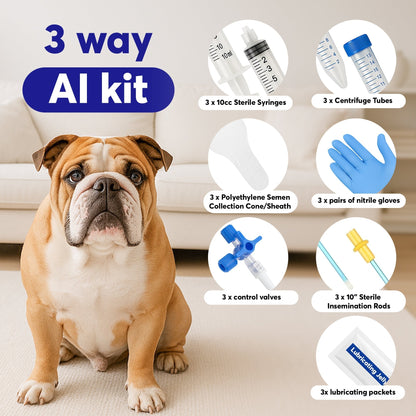 3 way
AI kit

10
10ml
2
3
5

3 x 10cc Sterile Syringes

8
6
4
2
15
14
13
12
11

3 x Centrifuge Tubes

3 x Polyethylene Semen Collection Cone/Sheath

3 x pairs of nitrile gloves

3 x control valves

3 x 10" Sterile Insemination Rods

Lubricating Jelly

3x lubricating packets