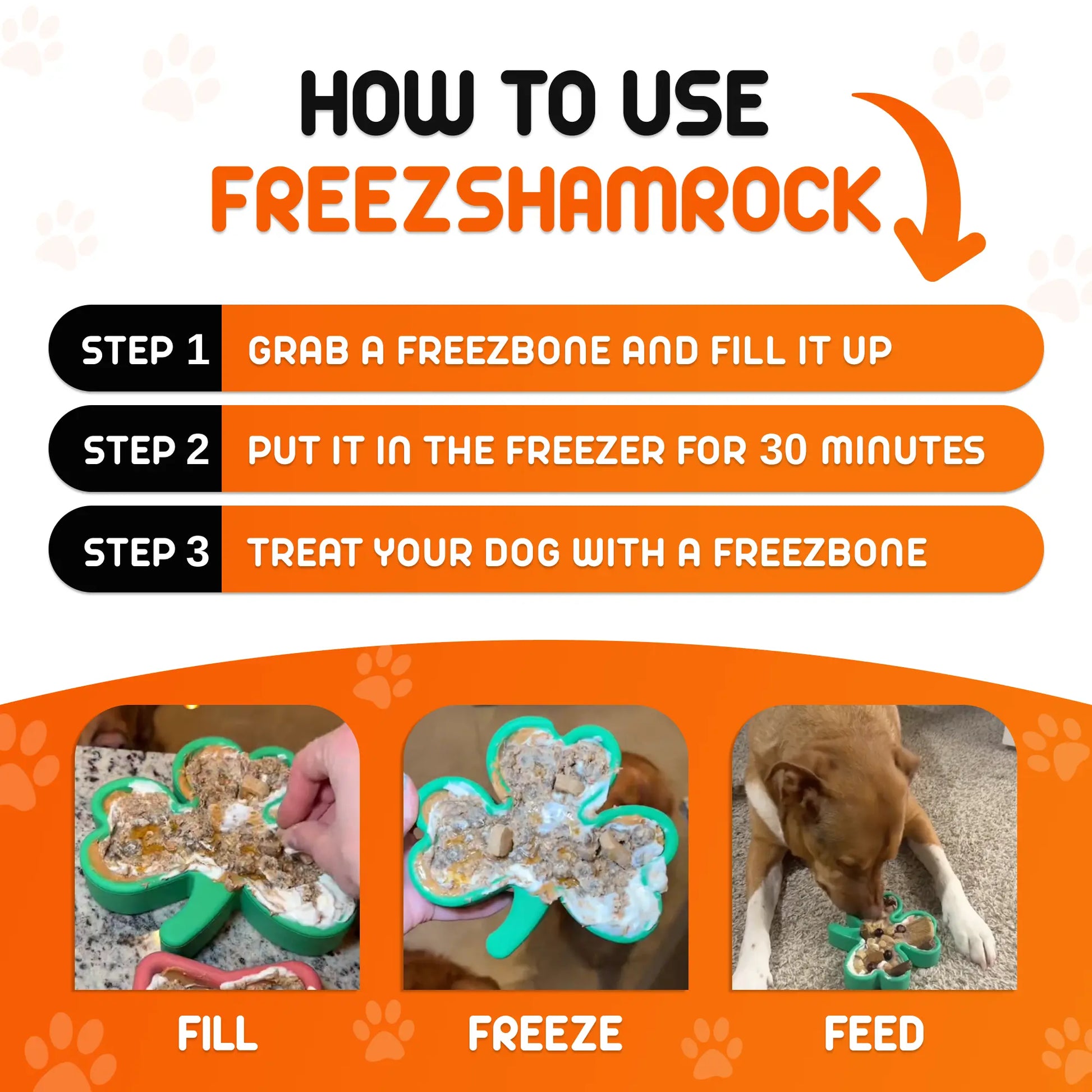 HOW TO USE
FREEZSHAMROCK

STEP 1 GRAB A FREEZBONE AND FILL IT UP

STEP 2 PUT IT IN THE FREEZER FOR 30 MINUTES

STEP 3 TREAT YOUR DOG WITH A FREEZBONE

FILL

FREEZE

FEED