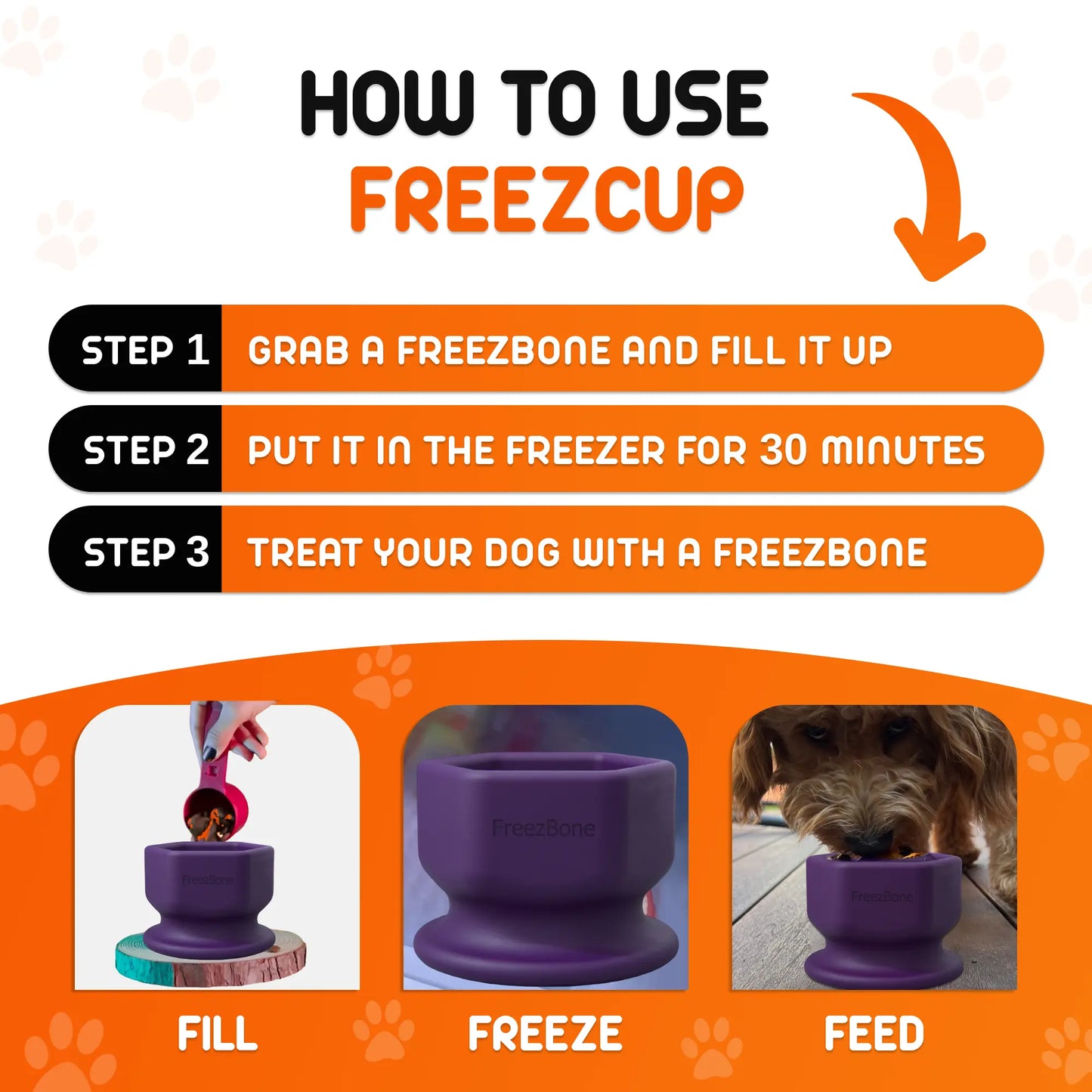 HOW TO USE
FREEZCUP

STEP 1 GRAB A FREEZBONE AND FILL IT UP

STEP 2 PUT IT IN THE FREEZER FOR 30 MINUTES

STEP 3 TREAT YOUR DOG WITH A FREEZBONE

FreezBone

FreezBone

FreezBone

FILL

FREEZE

FEED