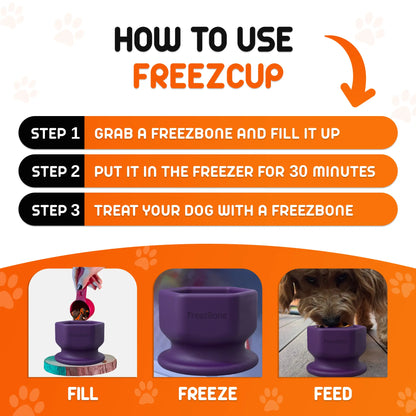 HOW TO USE
FREEZCUP

STEP 1 GRAB A FREEZBONE AND FILL IT UP

STEP 2 PUT IT IN THE FREEZER FOR 30 MINUTES

STEP 3 TREAT YOUR DOG WITH A FREEZBONE

FreezBone

FILL

FREEZE

FEED