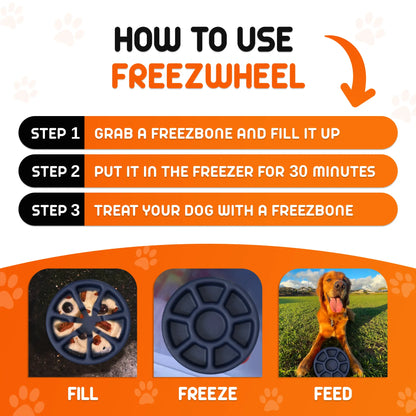 HOW TO USE
FREEZWHEEL

STEP 1 GRAB A FREEZBONE AND FILL IT UP

STEP 2 PUT IT IN THE FREEZER FOR 30 MINUTES

STEP 3 TREAT YOUR DOG WITH A FREEZBONE

FILL

FREEZE

FEED