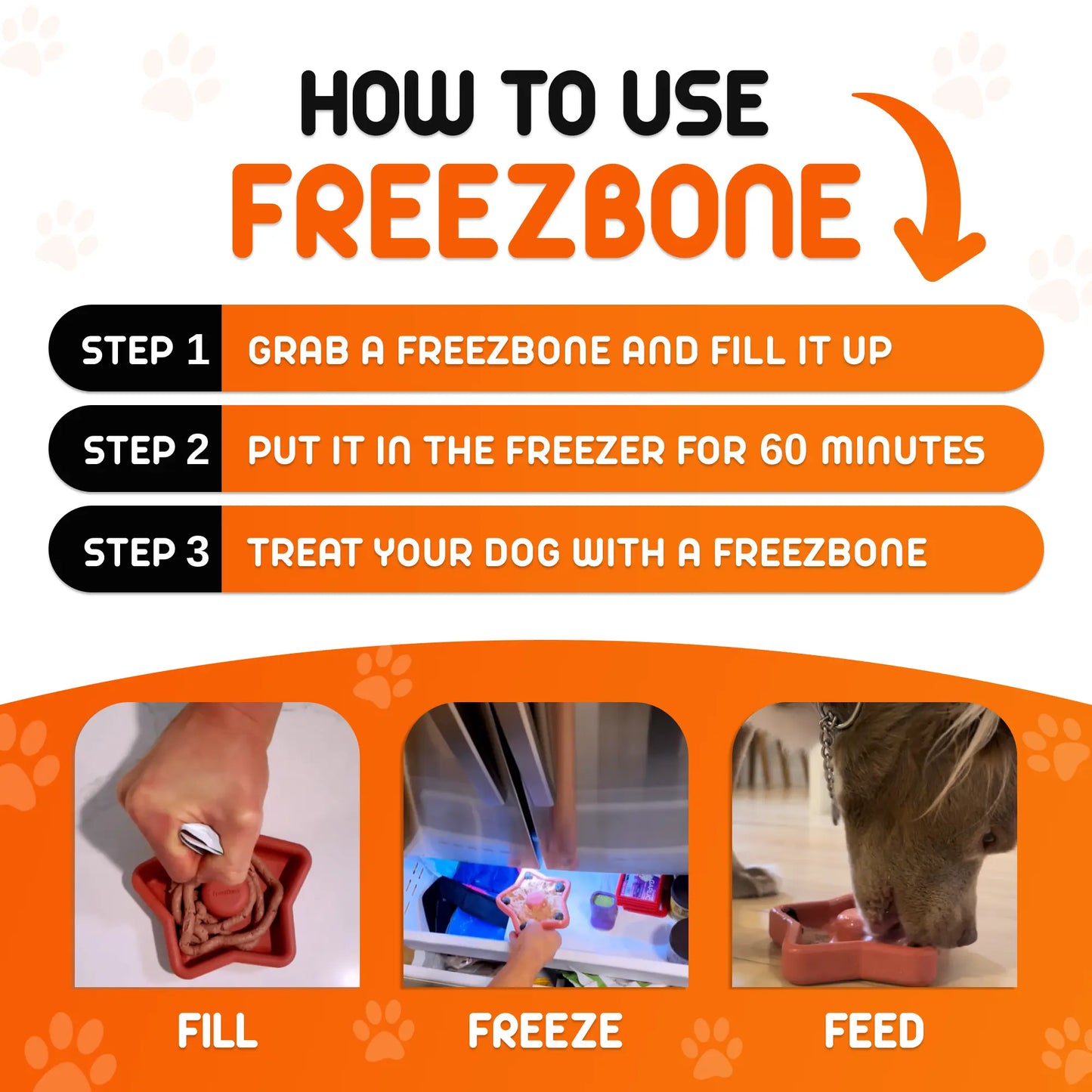 HOW TO USE
FREEZBONE

STEP 1 GRAB A FREEZBONE AND FILL IT UP

STEP 2 PUT IT IN THE FREEZER FOR 60 MINUTES

STEP 3 TREAT YOUR DOG WITH A FREEZBONE

FILL

FREEZE

FEED