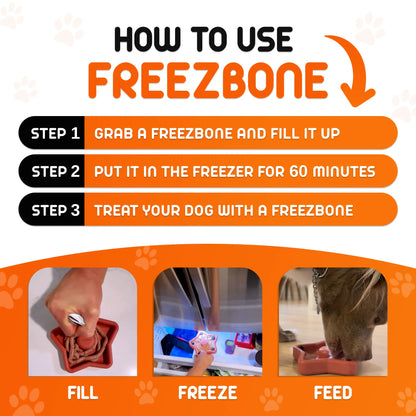 HOW TO USE
FREEZBONE

STEP 1 GRAB A FREEZBONE AND FILL IT UP

STEP 2 PUT IT IN THE FREEZER FOR 60 MINUTES

STEP 3 TREAT YOUR DOG WITH A FREEZBONE

FILL

FREEZE

FEED