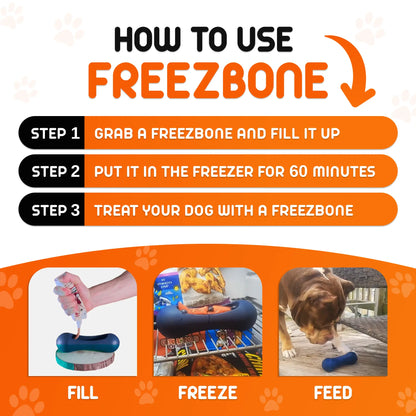 HOW TO USE
FREEZBONE

STEP 1 GRAB A FREEZBONE AND FILL IT UP

STEP 2 PUT IT IN THE FREEZER FOR 60 MINUTES

STEP 3 TREAT YOUR DOG WITH A FREEZBONE

FILL

FREEZE

FEED