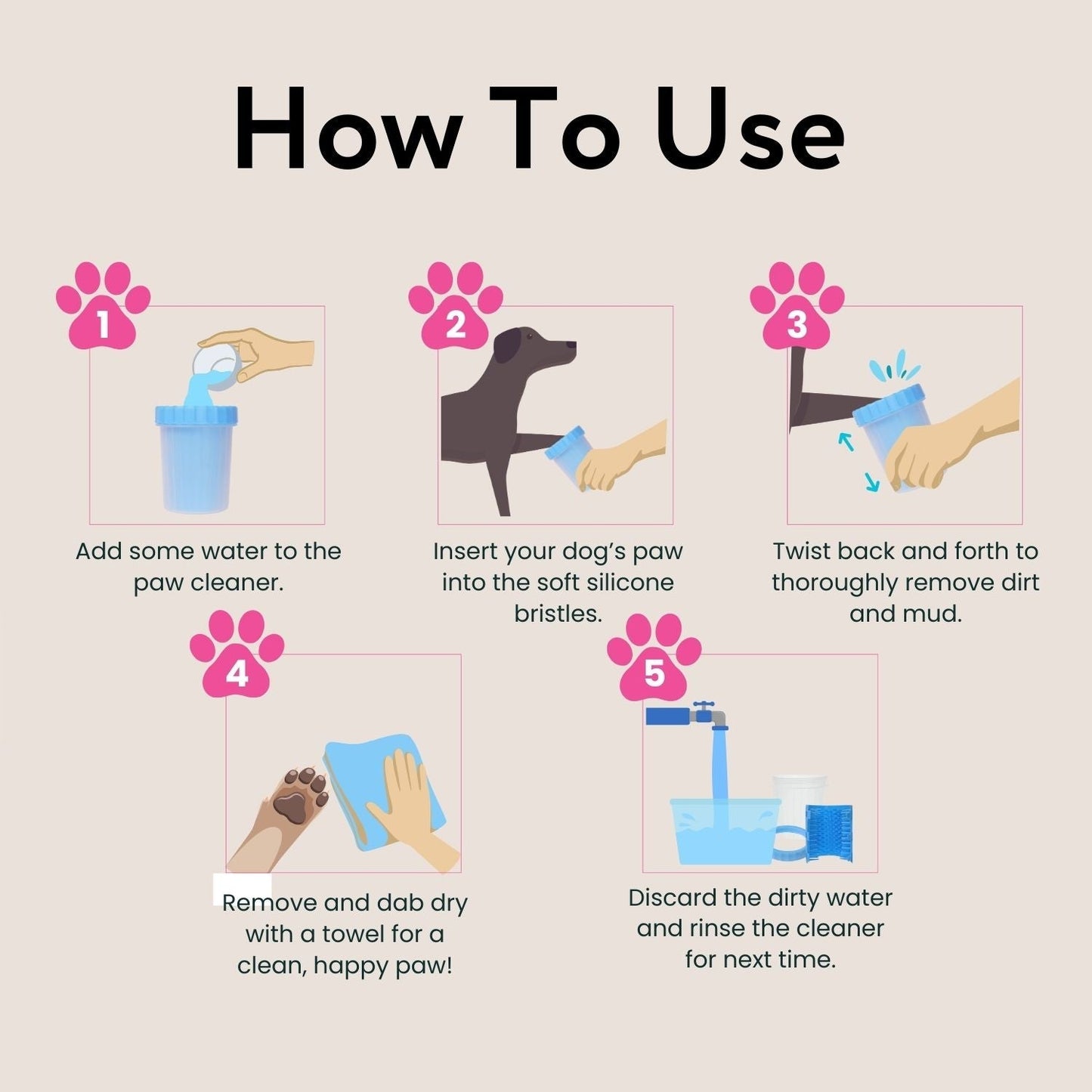 How To Use

1

Add some water to the paw cleaner.

2

Insert your dog's paw into the soft silicone bristles.

3

Twist back and forth to thoroughly remove dirt and mud.

4

Remove and dab dry with a towel for a clean, happy paw!

5

Discard the dirty water and rinse the cleaner for next time.