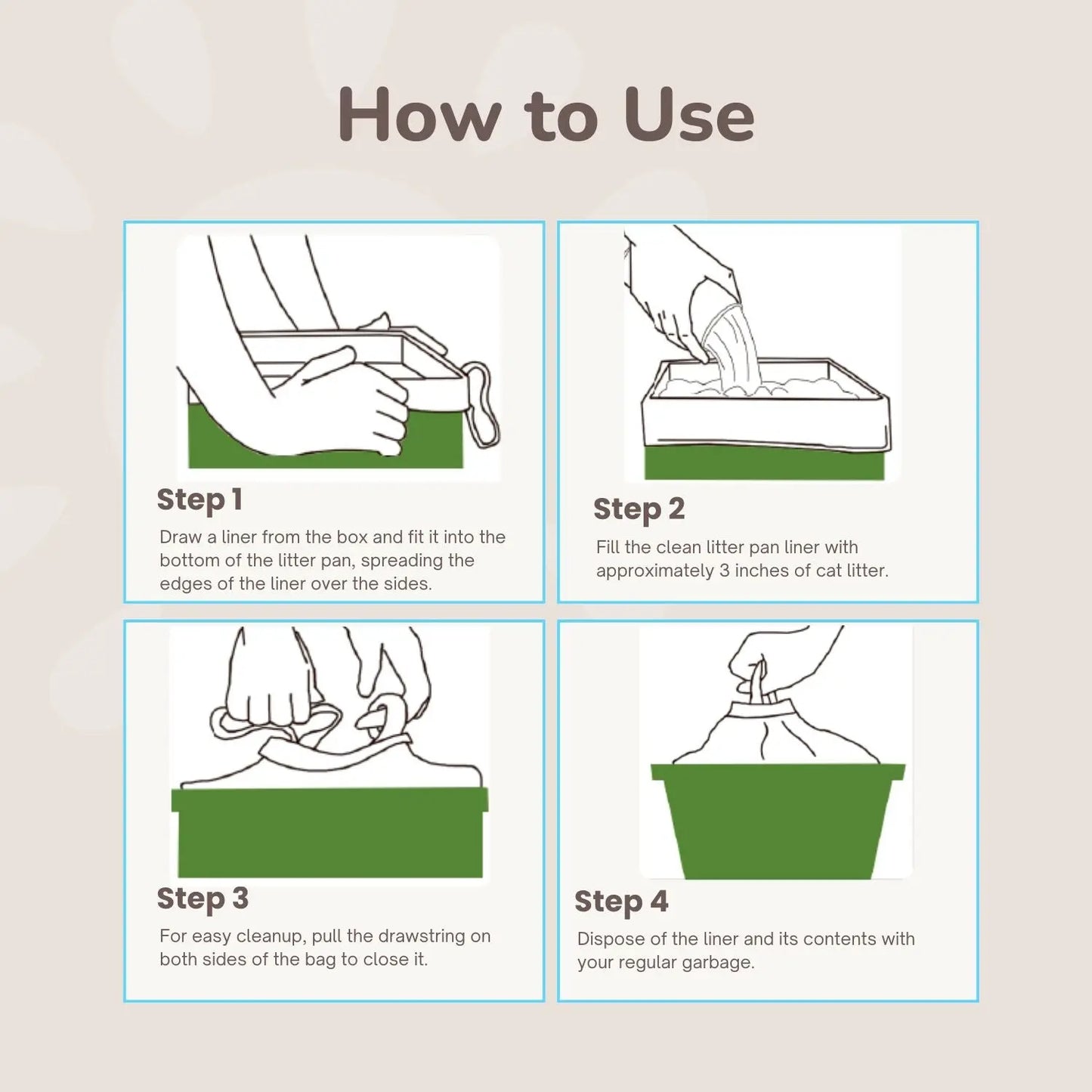 How to Use

Step 1
Draw a liner from the box and fit it into the bottom of the litter pan, spreading the edges of the liner over the sides.

Step 2
Fill the clean litter pan liner with approximately 3 inches of cat litter.

Step 3
For easy cleanup, pull the drawstring on both sides of the bag to close it.

Step 4
Dispose of the liner and its contents with your regular garbage.