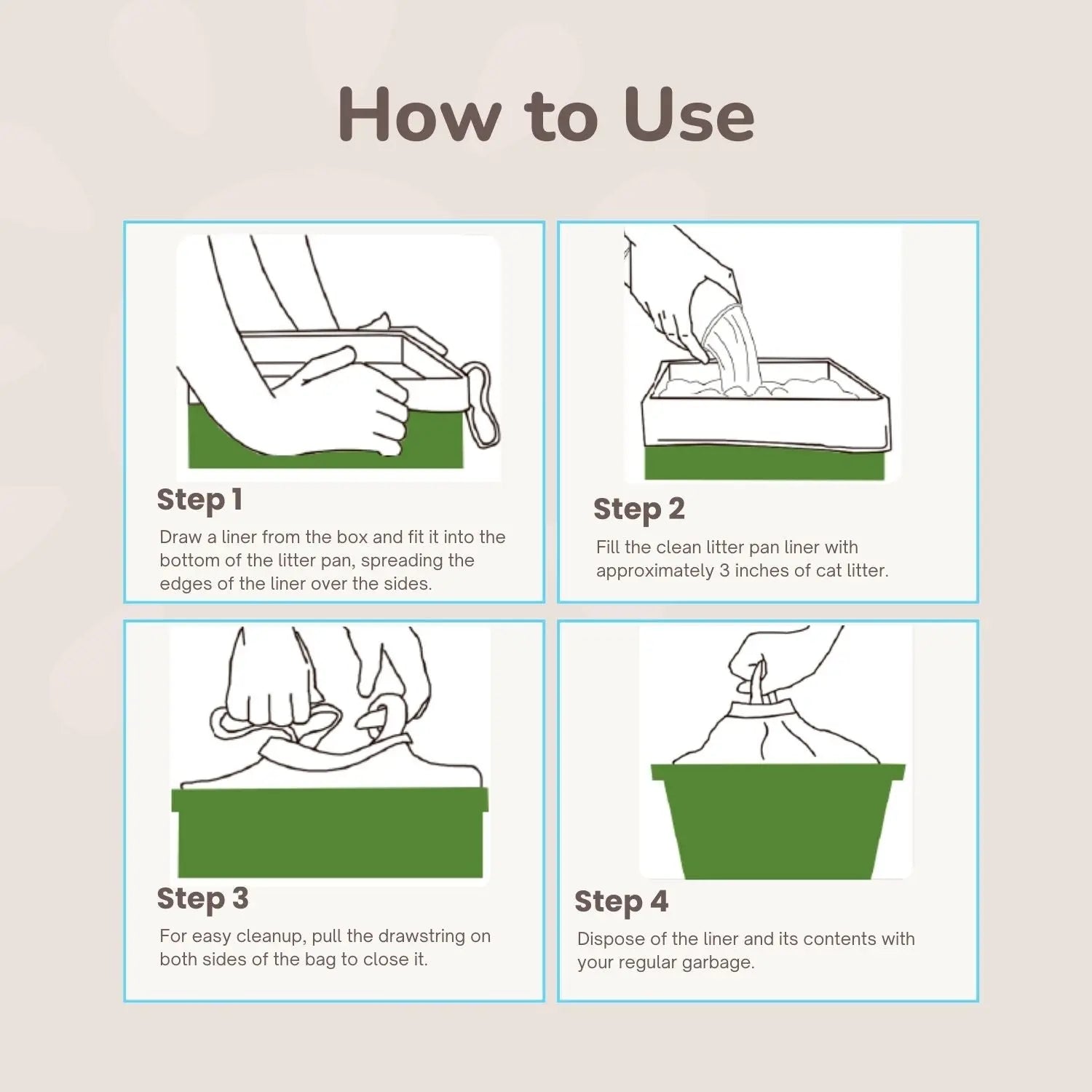 How to Use

Step 1

Draw a liner from the box and fit it into the bottom of the litter pan, spreading the edges of the liner over the sides.

Step 2

Fill the clean litter pan liner with approximately 3 inches of cat litter.

Step 3

For easy cleanup, pull the drawstring on both sides of the bag to close it.

Step 4

Dispose of the liner and its contents with your regular garbage.