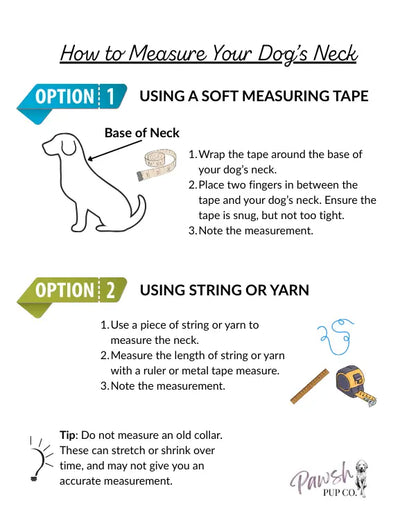 How to Measure Your Dog's Neck

OPTION 1 USING A SOFT MEASURING TAPE

Base of Neck

1. Wrap the tape around the base of your dog's neck.
2. Place two fingers in between the tape and your dog's neck. Ensure the tape is snug, but not too tight.
3. Note the measurement.

OPTION 2 USING STRING OR YARN

1. Use a piece of string or yarn to measure the neck.
2. Measure the length of string or yarn with a ruler or metal tape measure.
3. Note the measurement.

Tip: Do not measure an old collar. These can stretch or shrink over time, and may not give you an accurate measurement.

Pawsh PUP CO.