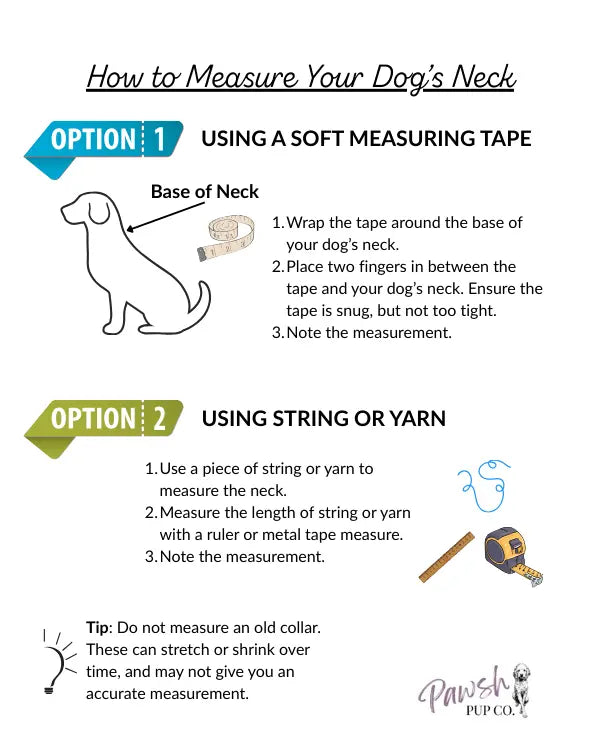 How to Measure Your Dog's Neck

OPTION 1 USING A SOFT MEASURING TAPE

Base of Neck

1. Wrap the tape around the base of your dog's neck.
2. Place two fingers in between the tape and your dog's neck. Ensure the tape is snug, but not too tight.
3. Note the measurement.

OPTION 2 USING STRING OR YARN

1. Use a piece of string or yarn to measure the neck.
2. Measure the length of string or yarn with a ruler or metal tape measure.
3. Note the measurement.

Tip: Do not measure an old collar. These can stretch or shrink over time, and may not give you an accurate measurement.

Pawsh PUP CO.