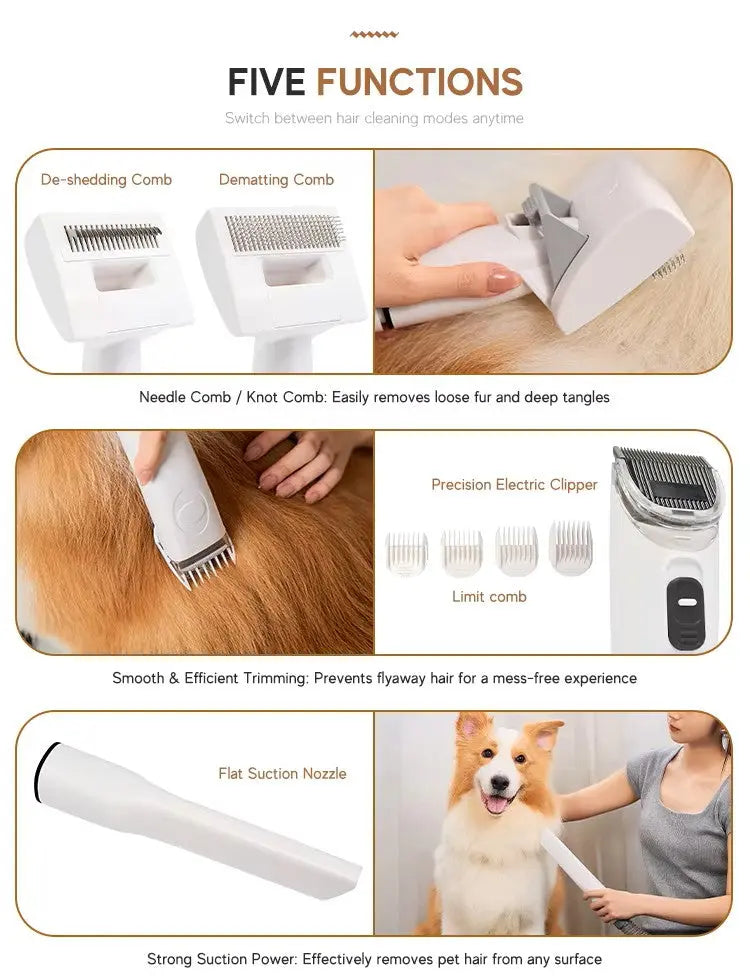 FIVE FUNCTIONS
Switch between hair cleaning modes anytime

De-shedding Comb
Dematting Comb

Needle Comb / Knot Comb: Easily removes loose fur and deep tangles

Precision Electric Clipper
Limit comb

Smooth & Efficient Trimming: Prevents flyaway hair for a mess-free experience

Flat Suction Nozzle

Strong Suction Power: Effectively removes pet hair from any surface