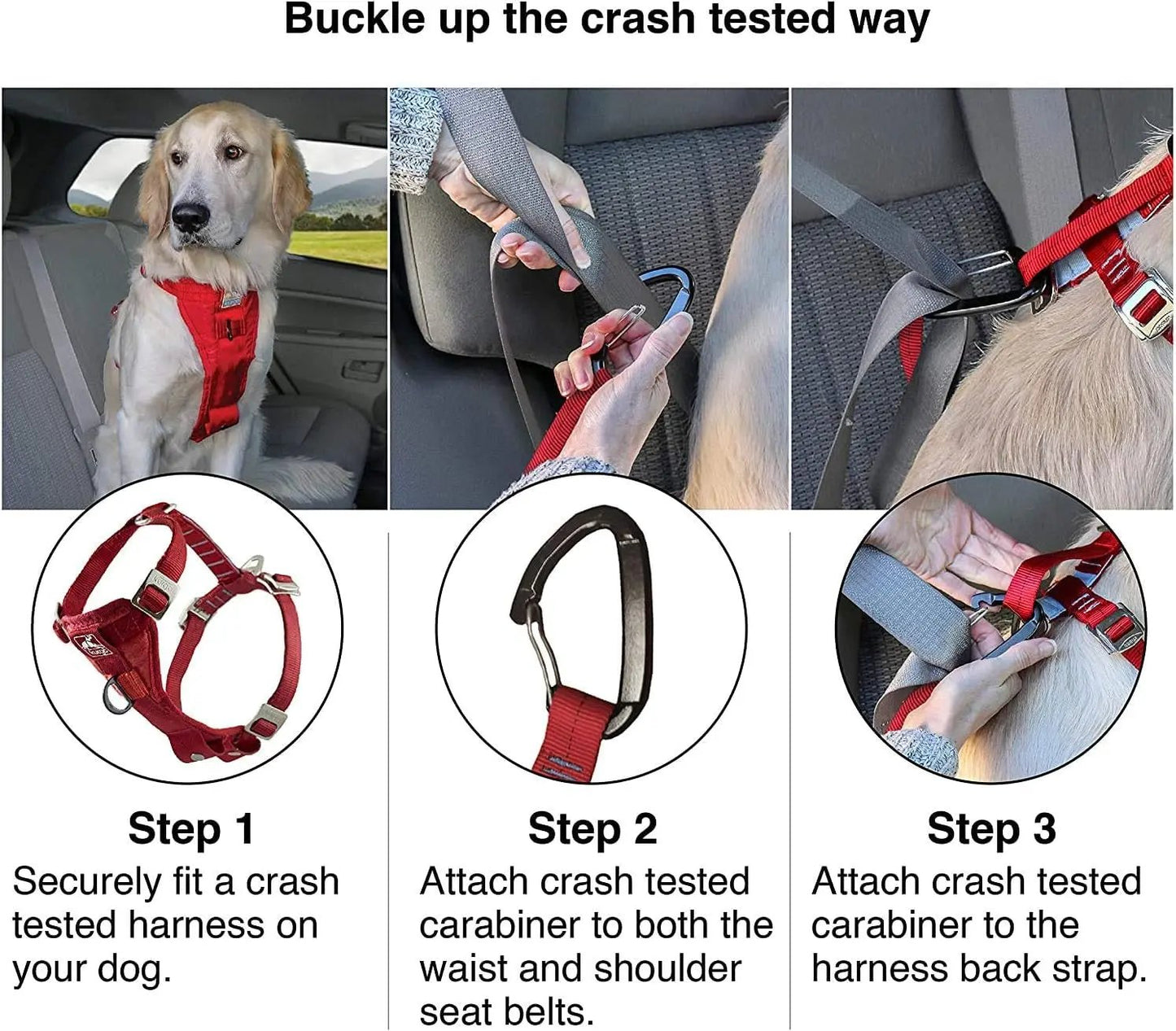 Buckle up the crash tested way

Step 1
Securely fit a crash tested harness on your dog.

Step 2
Attach crash tested carabiner to both the waist and shoulder seat belts.

Step 3
Attach crash tested carabiner to the harness back strap.