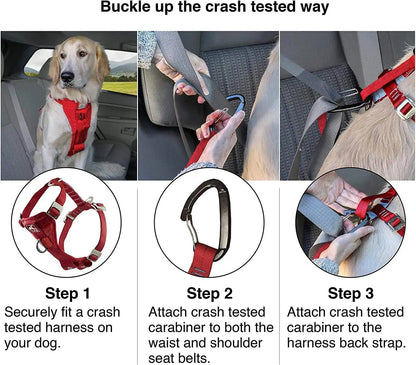 Buckle up the crash tested way

Step 1
Securely fit a crash tested harness on your dog.

Step 2
Attach crash tested carabiner to both the waist and shoulder seat belts.

Step 3
Attach crash tested carabiner to the harness back strap.